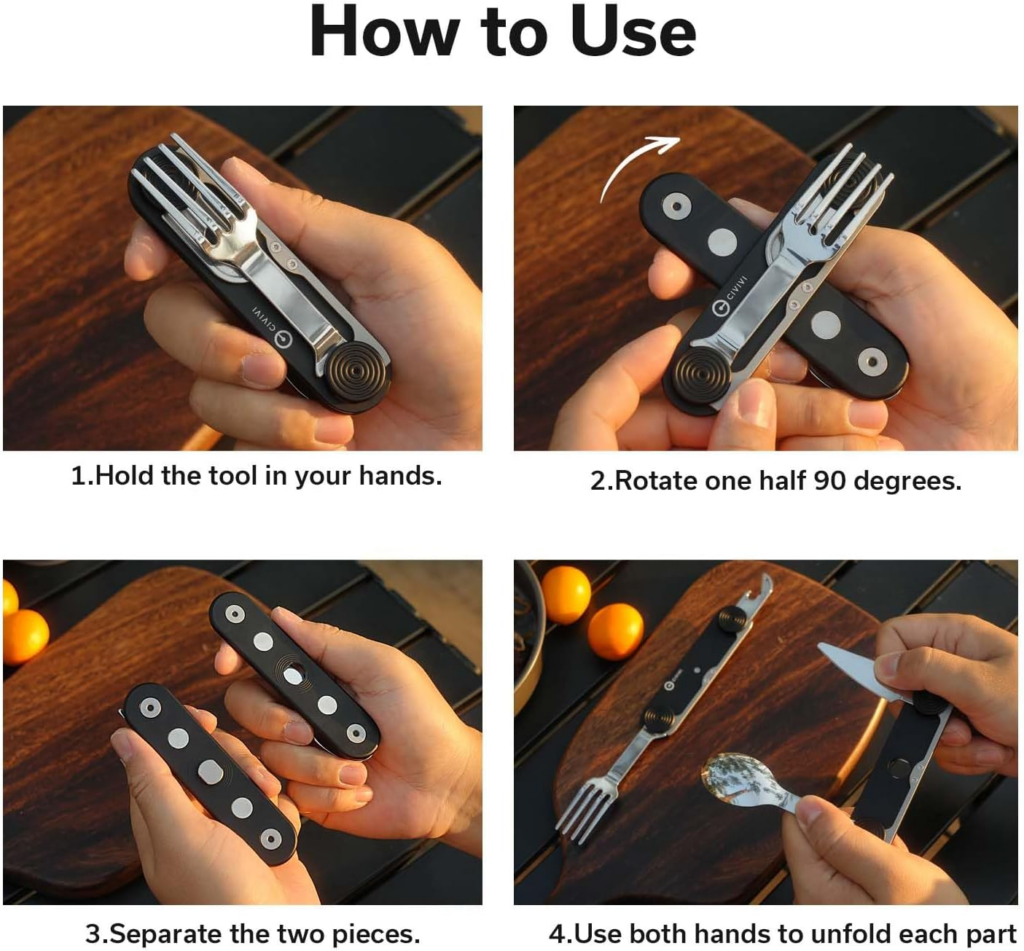 How to Use

CIVIVI

1.Hold the tool in your hands.

CIVIVI

2.Rotate one half 90 degrees.

3.Separate the two pieces.

4.Use both hands to unfold each part