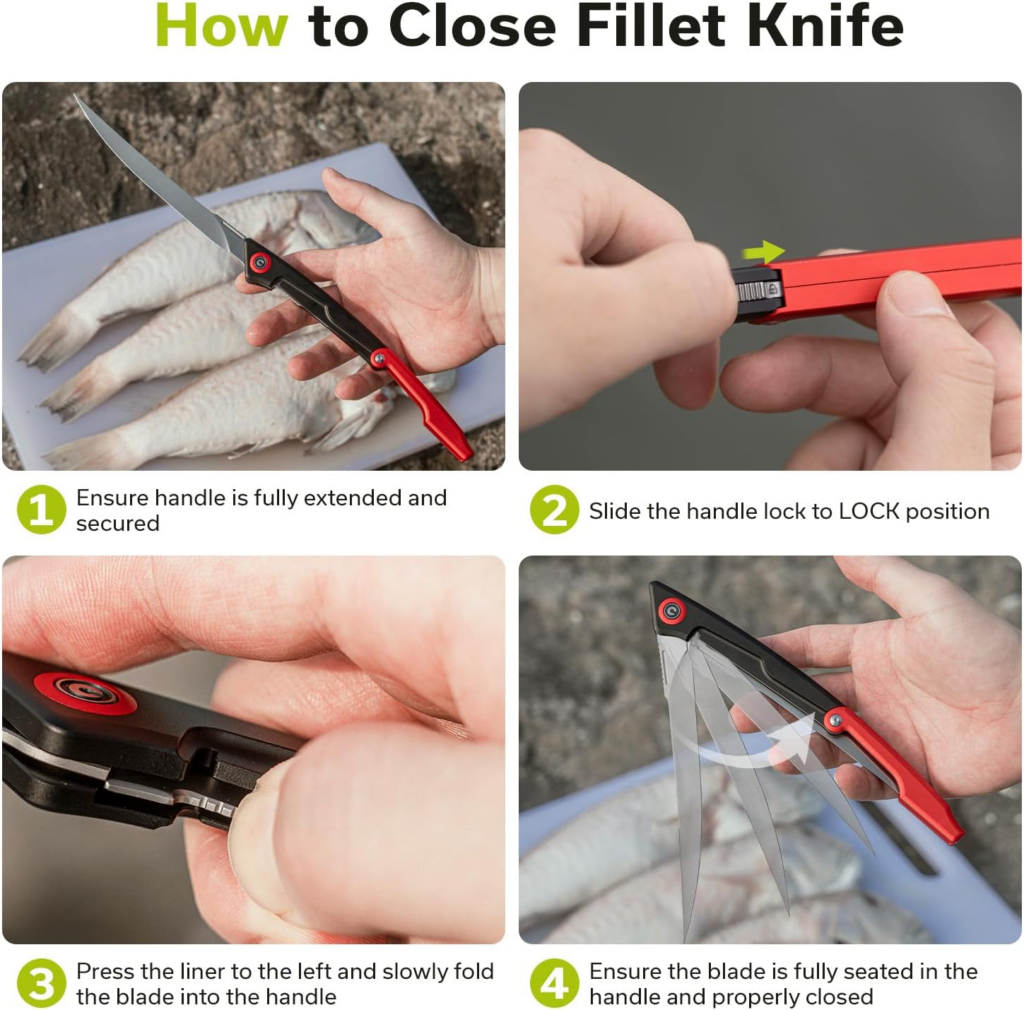 How to Close Fillet Knife

1 Ensure handle is fully extended and secured

2 Slide the handle lock to LOCK position

3 Press the liner to the left and slowly fold the blade into the handle

4 Ensure the blade is fully seated in the handle and properly closed